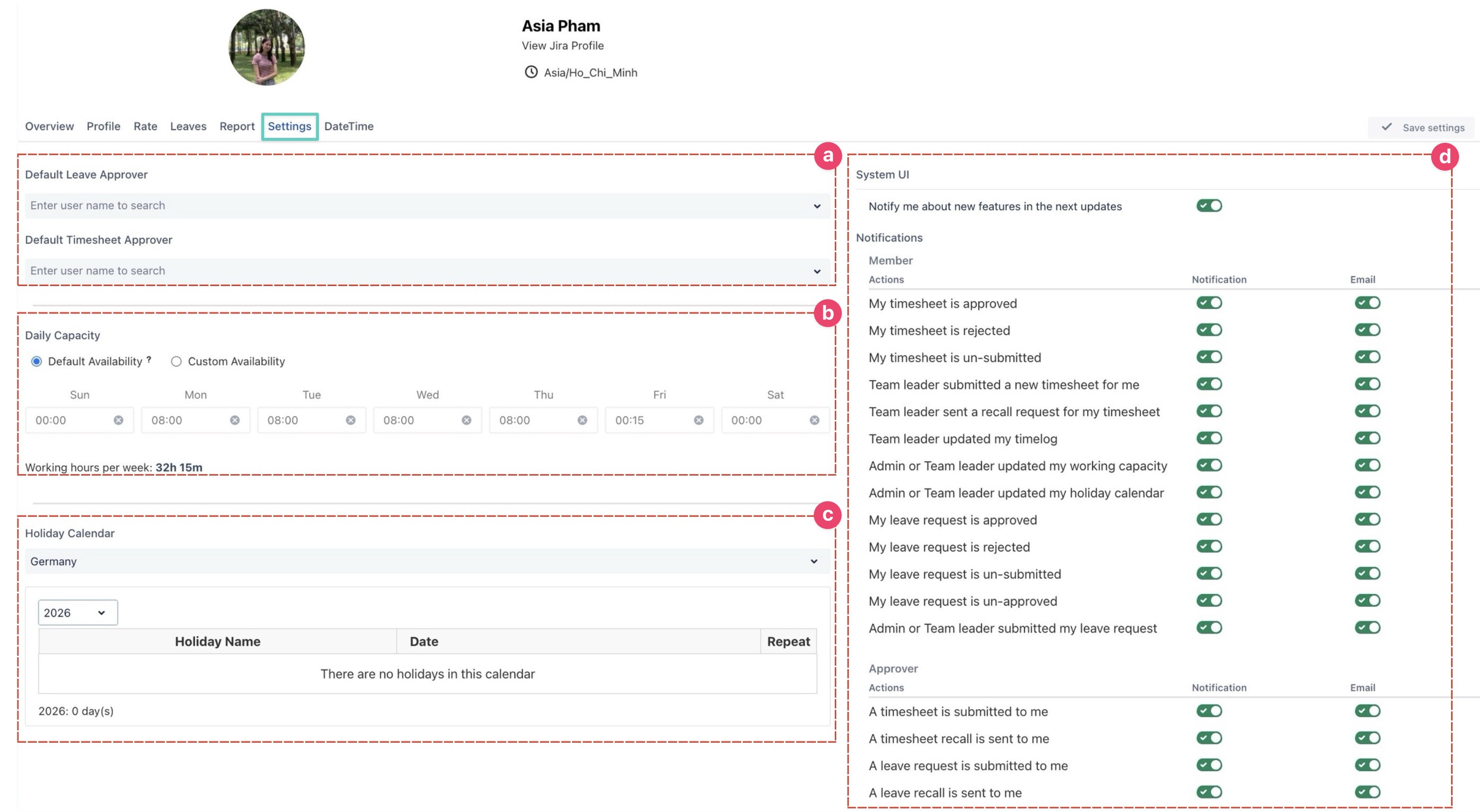 Asia Pham
View Jira Profile
Asia/Ho_Chi_Minh

Overview Profile Rate Leaves Report Settings DateTime

Save settings

a

Default Leave Approver
Enter user name to search

Default Timesheet Approver
Enter user name to search

b

Daily Capacity
Default Availability ? Custom Availability

| Sun | Mon | Tue | Wed | Thu | Fri | Sat |
|---|---|---|---|---|---|---|
| 00:00 | 08:00 | 08:00 | 08:00 | 08:00 | 00:15 | 00:00 |

Working hours per week: 32h 15m

c

Holiday Calendar
Germany

2026

| Holiday Name | Date | Repeat |
|---|---|---|
| There are no holidays in this calendar | | |

2026: 0 day(s)

d

System UI
Notify me about new features in the next updates

Notifications
Member

| Actions | Notification | Email |
|---|---|---|
| My timesheet is approved | | |
| My timesheet is rejected | | |
| My timesheet is un-submitted | | |
| Team leader submitted a new timesheet for me | | |
| Team leader sent a recall request for my timesheet | | |
| Team leader updated my timelog | | |
| Admin or Team leader updated my working capacity | | |
| Admin or Team leader updated my holiday calendar | | |
| My leave request is approved | | |
| My leave request is rejected | | |
| My leave request is un-submitted | | |
| My leave request is un-approved | | |
| Admin or Team leader submitted my leave request | | |

Approver

| Actions | Notification | Email |
|---|---|---|
| A timesheet is submitted to me | | |
| A timesheet recall is sent to me | | |
| A leave request is submitted to me | | |
| A leave recall is sent to me | | |